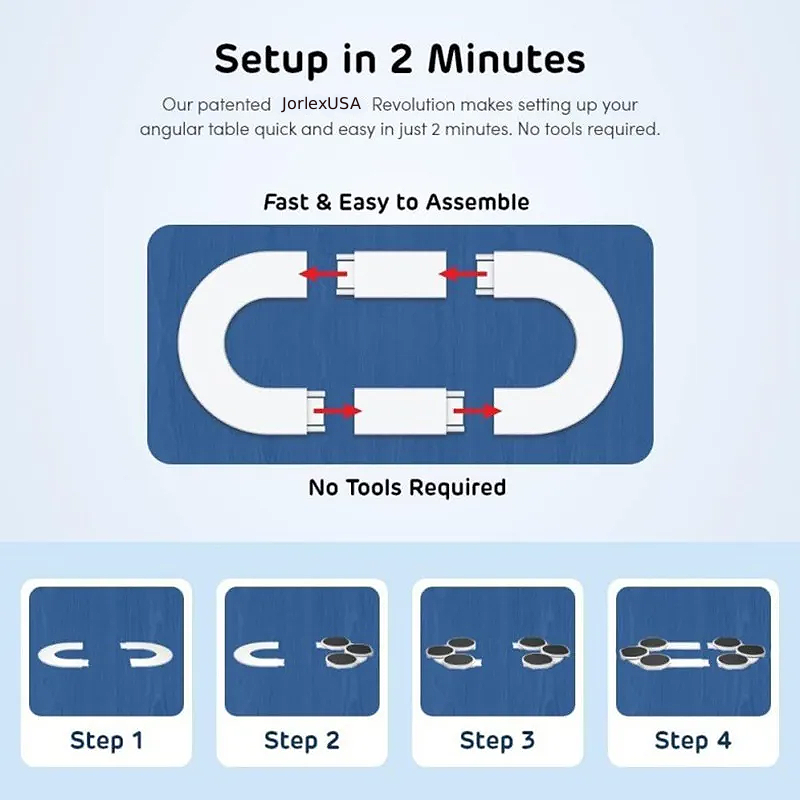 Setup in 2 Minutes

Our patented JorlexUSA Revolution makes setting up your angular table quick and easy in just 2 minutes. No tools required.

Fast & Easy to Assemble

No Tools Required

Step 1

Step 2

Step 3

Step 4