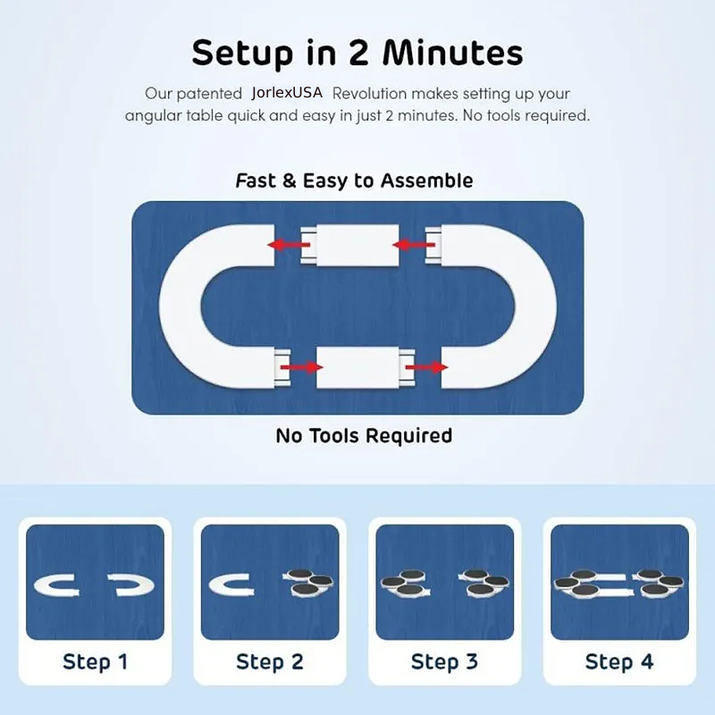 Setup in 2 Minutes

Our patented JorlexUSA Revolution makes setting up your angular table quick and easy in just 2 minutes. No tools required.

Fast & Easy to Assemble

No Tools Required

Step 1

Step 2

Step 3

Step 4